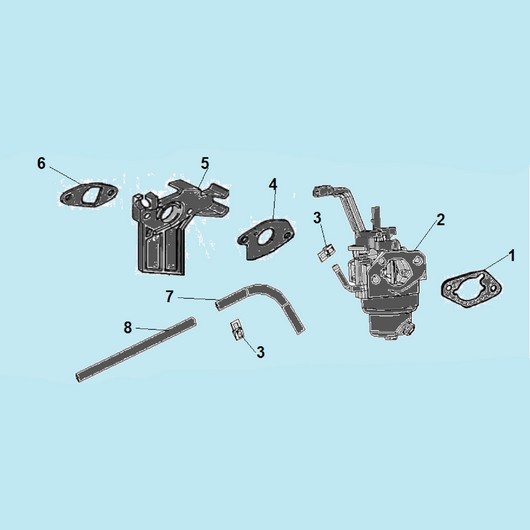 6
5
4
3
2
1
7
8
3